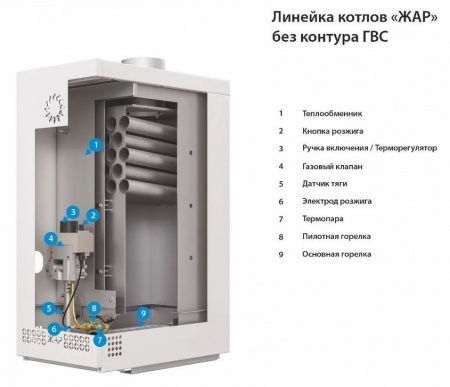 Линейка котлов «ЖАР»
без контура ГВС

1 Теплообменник
2 Кнопка розжига
3 Ручка включения / Терморегулятор
4 Газовый клапан
5 Датчик тяги
6 Электрод розжига
7 Термопара
8 Пилотная горелка
9 Основная горелка

1
3
2
4
5
8
9
6
7
ЖАР