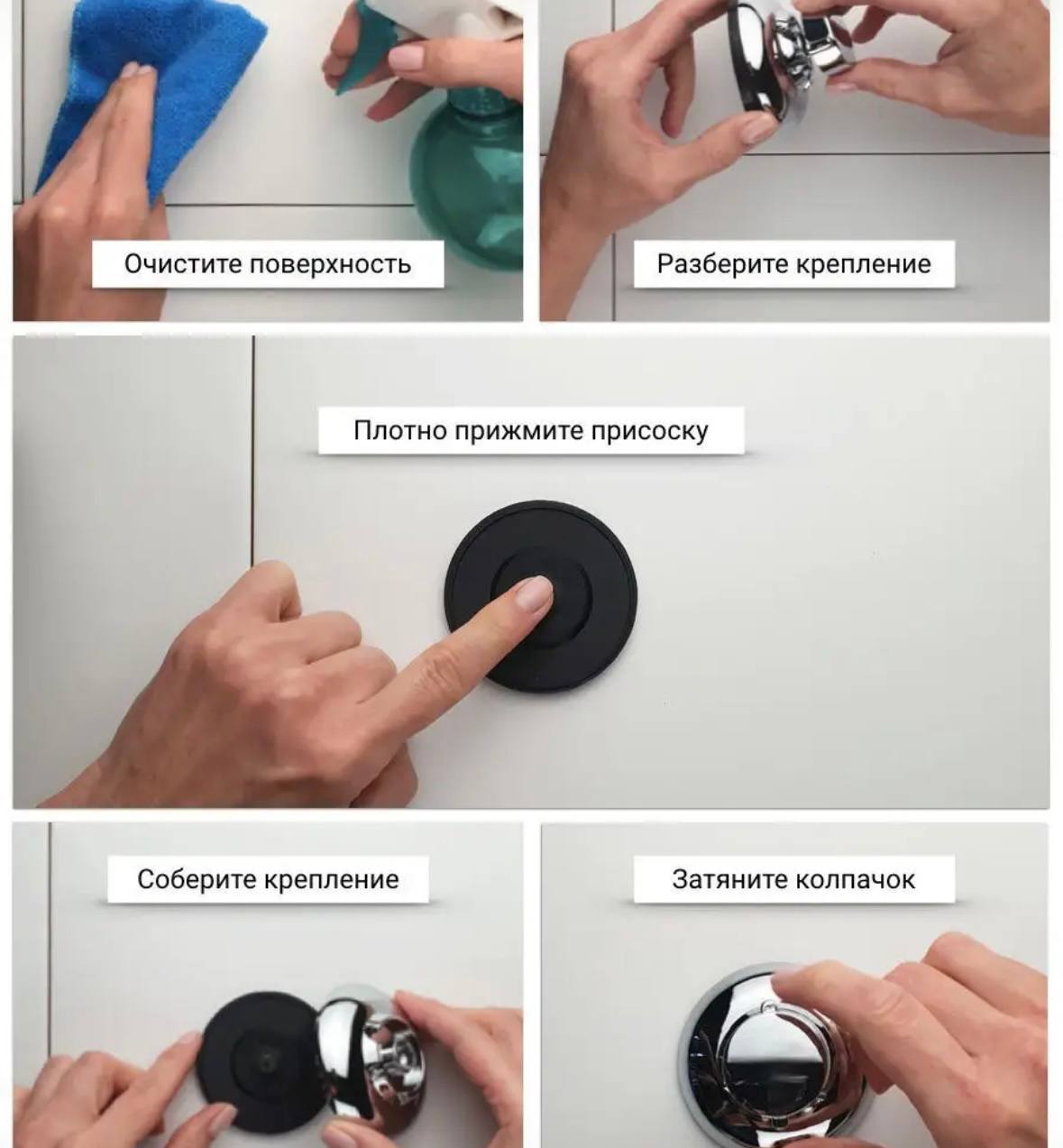 Очистите поверхность

Разберите крепление

Плотно прижмите присоску

Соберите крепление

Затяните колпачок