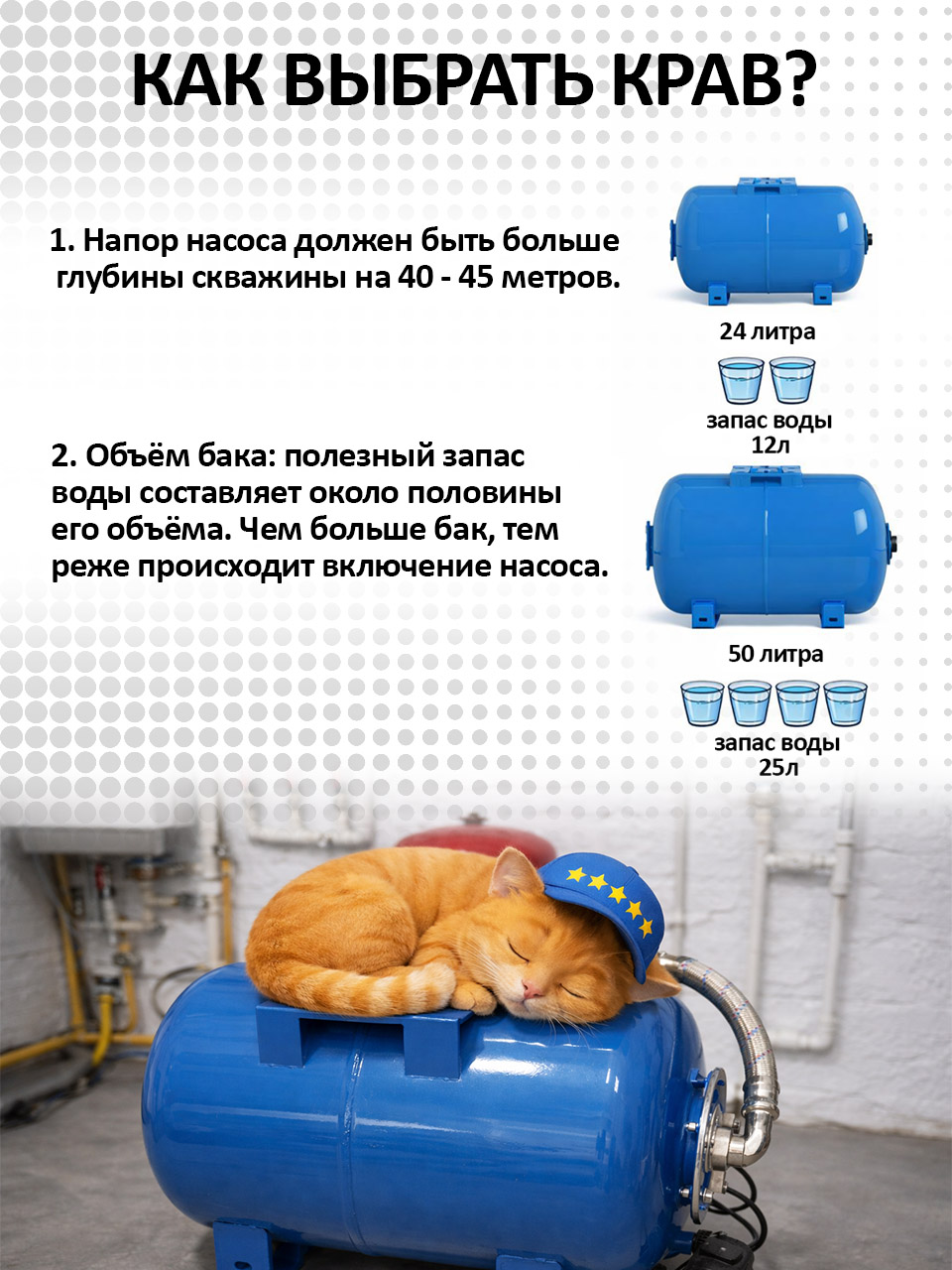 КАК ВЫБРАТЬ КРАВ?

1. Напор насоса должен быть больше глубины скважины на 40 - 45 метров.

24 литра

запас воды 12л

2. Объём бака: полезный запас воды составляет около половины его объёма. Чем больше бак, тем реже происходит включение насоса.

50 литра

запас воды 25л