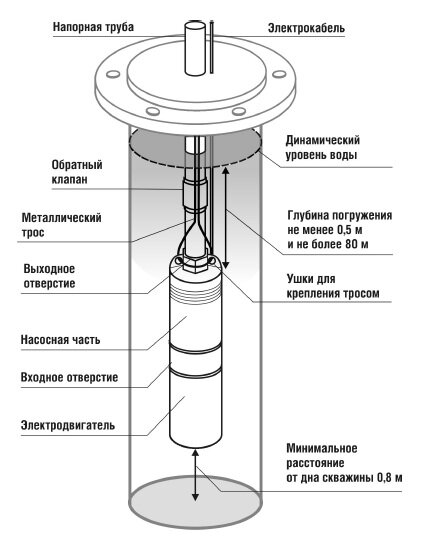 Напорная труба

Электрокабель

Динамический уровень воды

Обратный клапан

Металлический трос

Глубина погружения не менее 0,5 м и не более 80 м

Выходное отверстие

Ушки для крепления тросом

Насосная часть

Входное отверстие

Электродвигатель

Минимальное расстояние от дна скважины 0,8 м